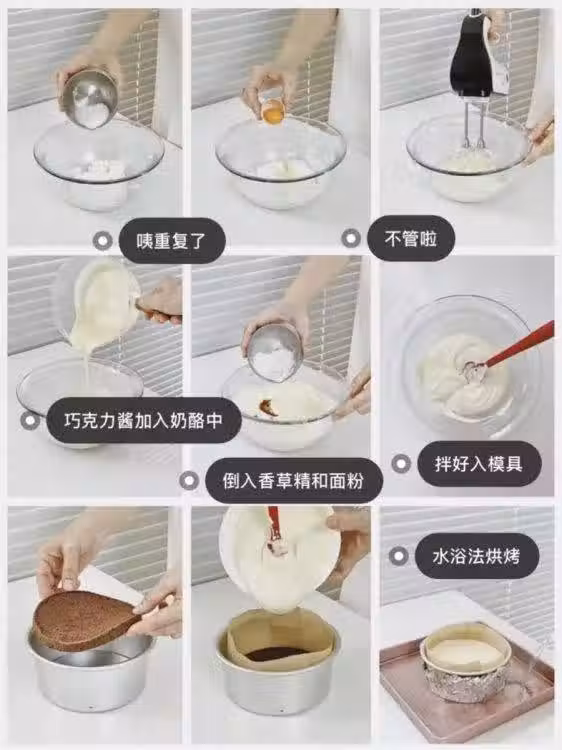 咦重复了

不管啦

巧克力酱加入奶酪中

倒入香草精和面粉

拌好入模具

水浴法烘烤